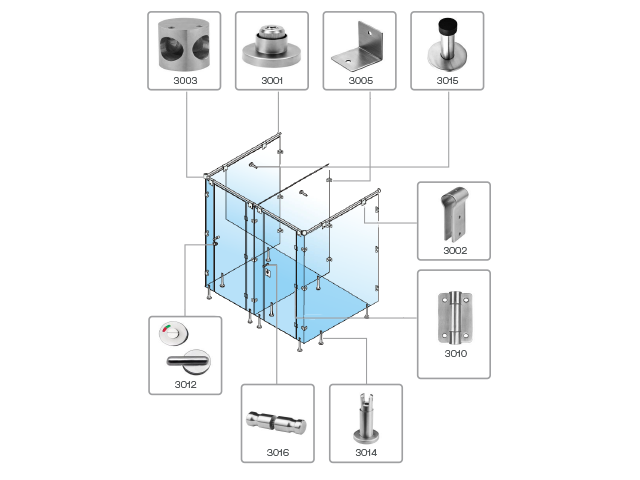 3003

3001

3005

3015

3002

3010

3012

3016

3014